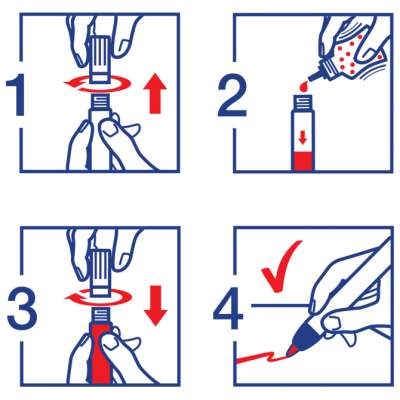 1

2

3

4